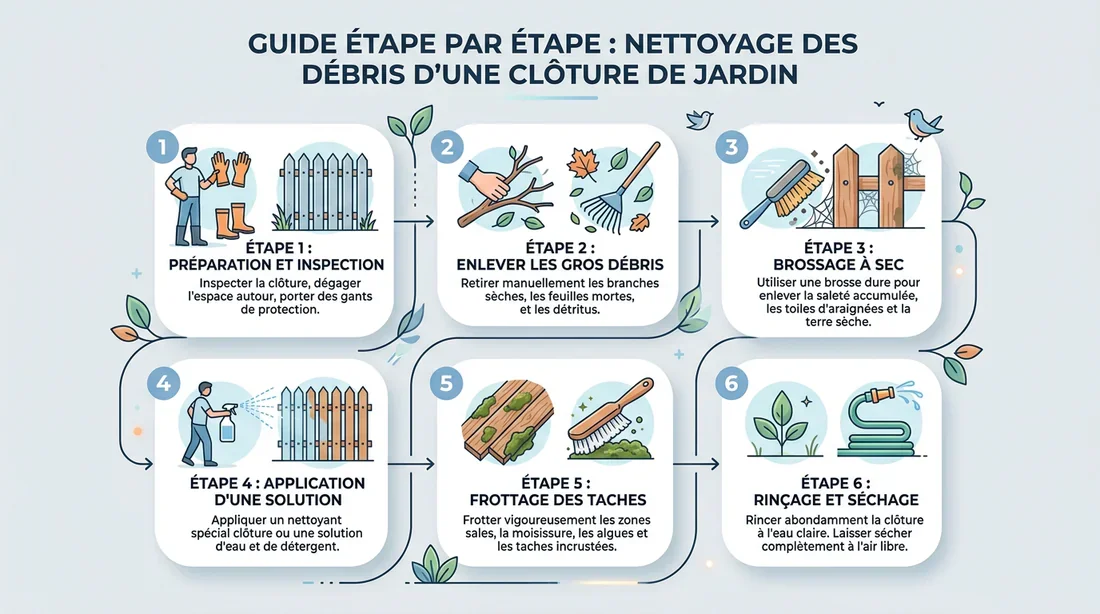 GUIDE ÉTAPE PAR ÉTAPE : NETTOYAGE DES DÉBRIS D'UNE CLÔTURE DE JARDIN

1

ÉTAPE 1 : PRÉPARATION ET INSPECTION

Inspecter la clôture, dégager l'espace autour, porter des gants de protection.

2

ÉTAPE 2 : ENLEVER LES GROS DÉBRIS

Retirer manuellement les branches sèches, les feuilles mortes, et les détritus.

3

ÉTAPE 3 : BROSSAGE À SEC

Utiliser une brosse dure pour enlever la saleté accumulée, les toiles d'araignées et la terre sèche.

4

ÉTAPE 4 : APPLICATION D'UNE SOLUTION

Appliquer un nettoyant spécial clôture ou une solution d'eau et de détergent.

5

ÉTAPE 5 : FROTTAGE DES TACHES

Frotter vigoureusement les zones sales, la moisissure, les algues et les taches incrustées.

6

ÉTAPE 6 : RINÇAGE ET SÉCHAGE

Rincer abondamment la clôture à l'eau claire. Laisser sécher complètement à l'air libre.