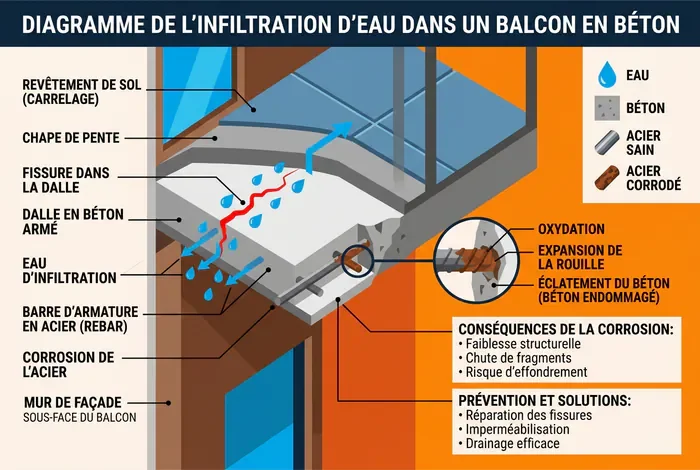 DIAGRAMME DE L'INFILTRATION D'EAU DANS UN BALCON EN BÉTON

REVÊTEMENT DE SOL (CARRELAGE)

CHAPE DE PENTE

FISSURE DANS LA DALLE

DALLE EN BÉTON ARMÉ

EAU D'INFILTRATION

BARRE D'ARMATURE EN ACIER (REBAR)

CORROSION DE L'ACIER

MUR DE FAÇADE
SOUS-FACE DU BALCON

EAU

BÉTON

ACIER SAIN

ACIER CORRODÉ

OXYDATION

EXPANSION DE LA ROUILLE

ÉCLATEMENT DU BÉTON (BÉTON ENDOMMAGÉ)

CONSÉQUENCES DE LA CORROSION:
• Faiblesse structurelle
• Chute de fragments
• Risque d'effondrement

PRÉVENTION ET SOLUTIONS:
• Réparation des fissures
• Imperméabilisation
• Drainage efficace