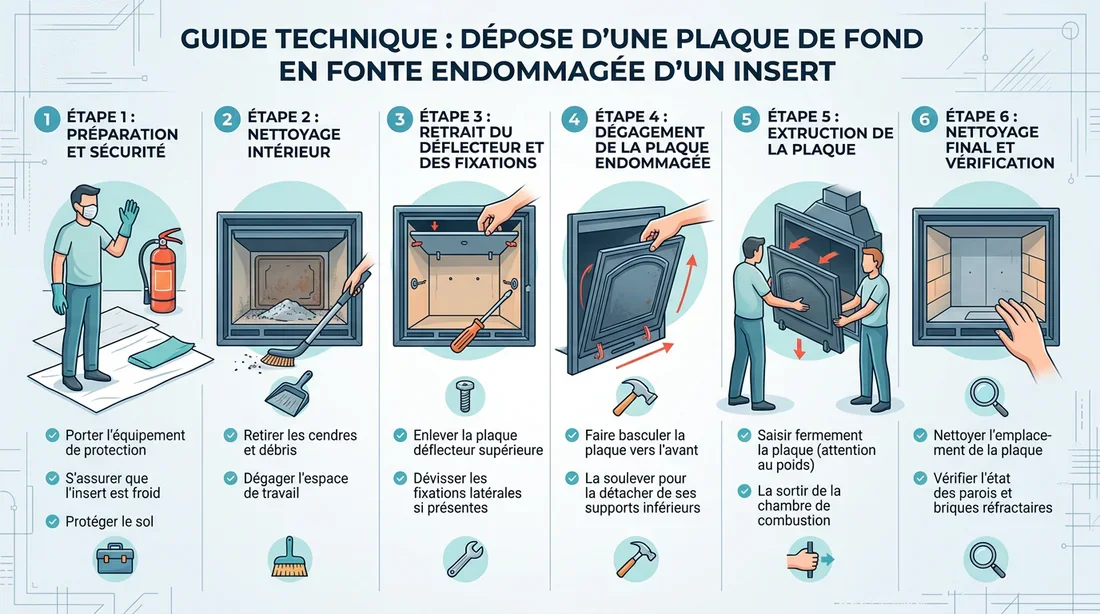 GUIDE TECHNIQUE : DÉPOSE D'UNE PLAQUE DE FOND EN FONTE ENDOMMAGÉE D'UN INSERT

1 ÉTAPE 1 : PRÉPARATION ET SÉCURITÉ

Porter l'équipement de protection

S'assurer que l'insert est froid

Protéger le sol

2 ÉTAPE 2 : NETTOYAGE INTÉRIEUR

Retirer les cendres et débris

Dégager l'espace de travail

3 ÉTAPE 3 : RETRAIT DU DÉFLECTEUR ET DES FIXATIONS

Enlever la plaque déflecteur supérieure

Dévisser les fixations latérales si présentes

4 ÉTAPE 4 : DÉGAGEMENT DE LA PLAQUE ENDOMMAGÉE

Faire basculer la plaque vers l'avant

La soulever pour la détacher de ses supports inférieurs

5 ÉTAPE 5 : EXTRUCTION DE LA PLAQUE

Saisir fermement la plaque (attention au poids)

La sortir de la chambre de combustion

6 ÉTAPE 6 : NETTOYAGE FINAL ET VÉRIFICATION

Nettoyer l'emplacement de la plaque

Vérifier l'état des parois et briques réfractaires