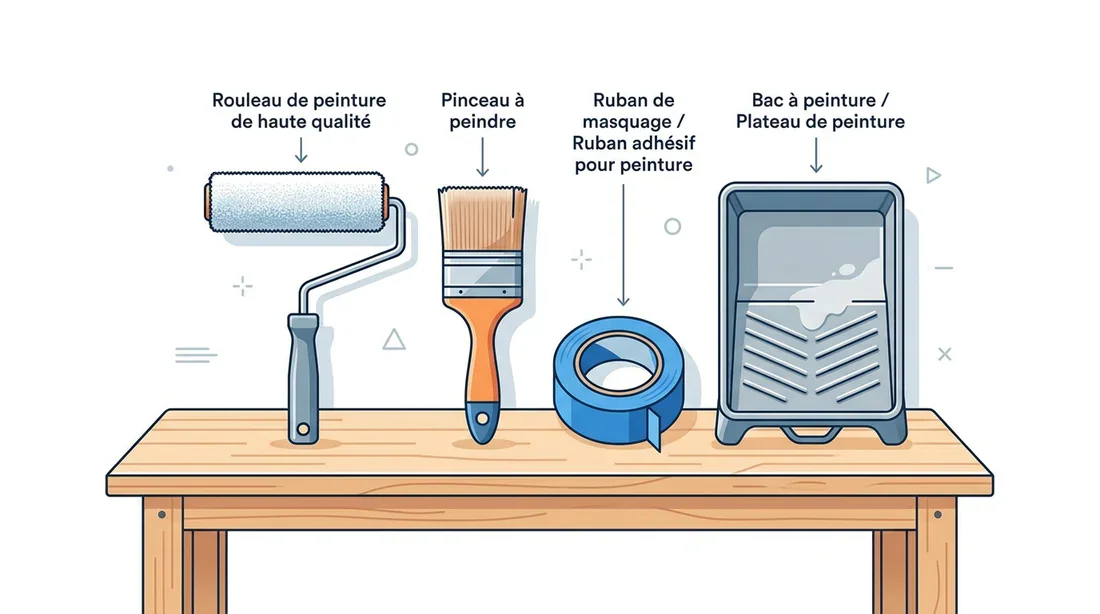 Rouleau de peinture de haute qualité

Pinceau à peindre

Ruban de masquage / Ruban adhésif pour peinture

Bac à peinture / Plateau de peinture