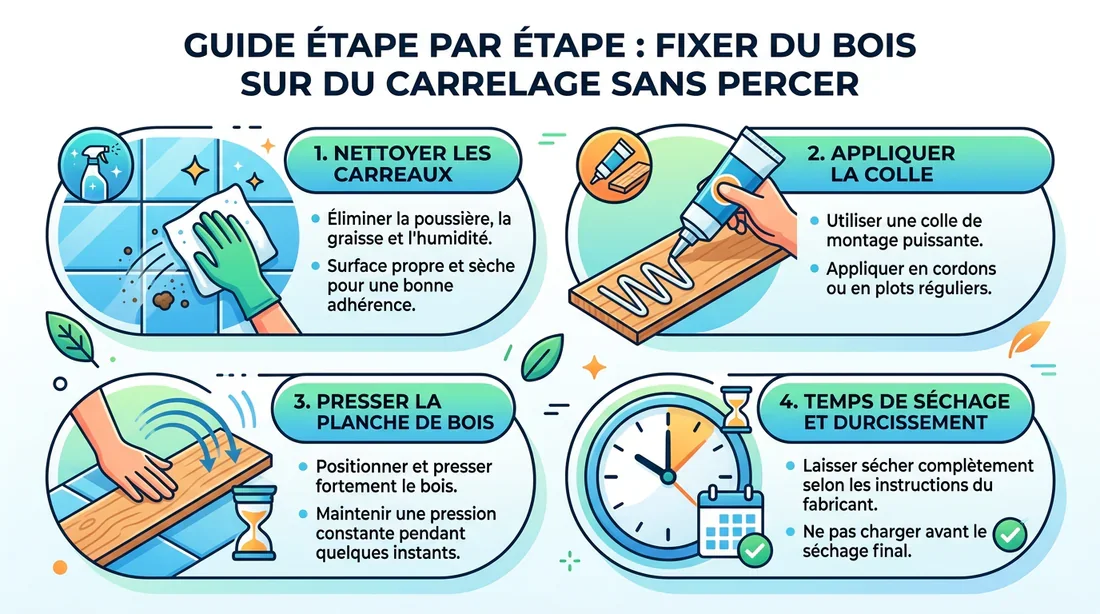 GUIDE ÉTAPE PAR ÉTAPE : FIXER DU BOIS SUR DU CARRELAGE SANS PERCER

1. NETTOYER LES CARREAUX

• Éliminer la poussière, la graisse et l'humidité.
• Surface propre et sèche pour une bonne adhérence.

2. APPLIQUER LA COLLE

• Utiliser une colle de montage puissante.
• Appliquer en cordons ou en plots réguliers.

3. PRESSER LA PLANCHE DE BOIS

• Positionner et presser fortement le bois.
• Maintenir une pression constante pendant quelques instants.

4. TEMPS DE SÉCHAGE ET DURCISSEMENT

• Laisser sécher complètement selon les instructions du fabricant.
• Ne pas charger avant le séchage final.