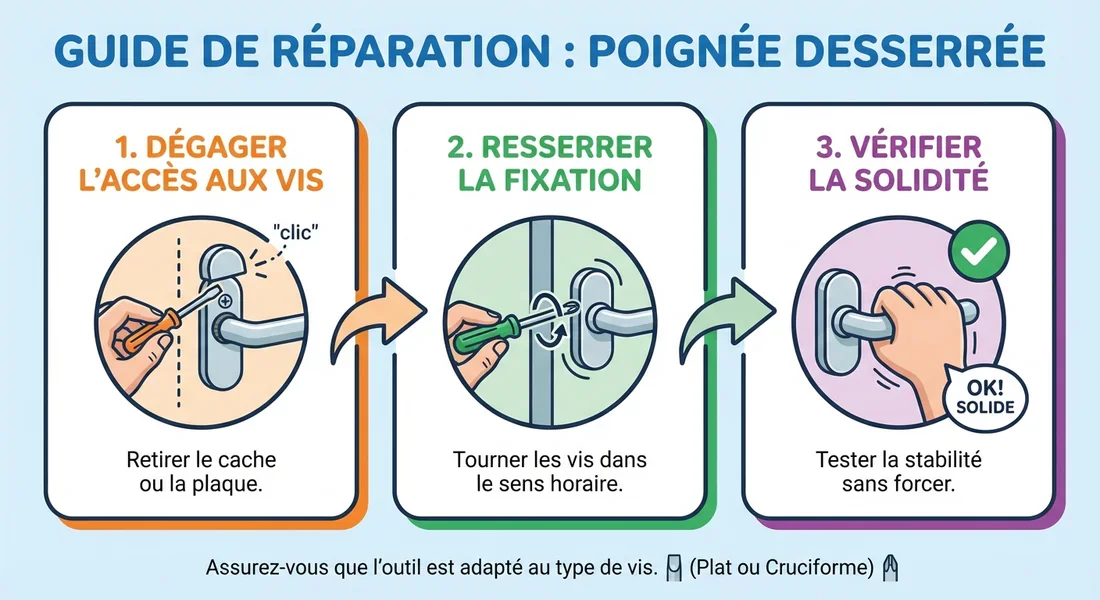 GUIDE DE RÉPARATION : POIGNÉE DESSERRÉE

1. DÉGAGER L'ACCÈS AUX VIS

"clic"

Retirer le cache ou la plaque.

2. RESSERRER LA FIXATION

Tourner les vis dans le sens horaire.

3. VÉRIFIER LA SOLIDITÉ

OK! SOLIDE

Tester la stabilité sans forcer.

Assurez-vous que l'outil est adapté au type de vis. (Plat ou Cruciforme)