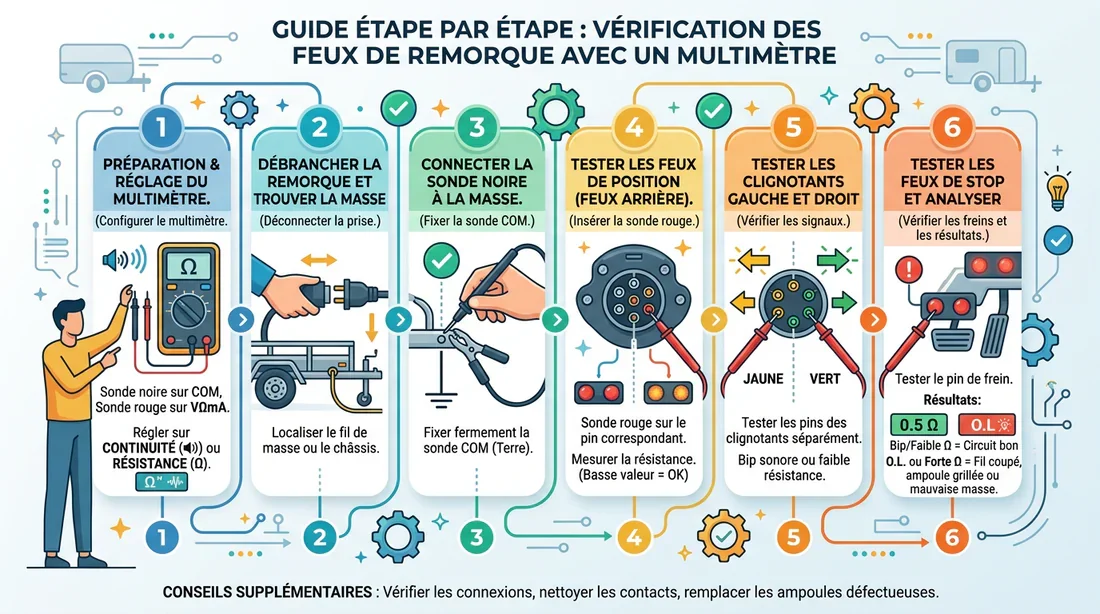 GUIDE ÉTAPE PAR ÉTAPE : VÉRIFICATION DES FEUX DE REMORQUE AVEC UN MULTIMÈTRE

1
PRÉPARATION & RÉGLAGE DU MULTIMÈTRE.
(Configurer le multimètre.
Ω
Sonde noire sur COM, Sonde rouge sur VΩmA.
Régler sur CONTINUITÉ (🔊) ou RÉSISTANCE (Ω).
Ω
1

2
DÉBRANCHER LA REMORQUE ET TROUVER LA MASSE
(Déconnecter la prise.)
Localiser le fil de masse ou le châssis.
2

3
CONNECTER LA SONDE NOIRE À LA MASSE.
(Fixer la sonde COM.)
Fixer fermement la sonde COM (Terre).
3

4
TESTER LES FEUX DE POSITION (FEUX ARRIÈRE).
(Insérer la sonde rouge.)
Sonde rouge sur le pin correspondant.
Mesurer la résistance. (Basse valeur = OK)
4

5
TESTER LES CLIGNOTANTS GAUCHE ET DROIT
(Vérifier les signaux.)
JAUNE
VERT
Tester les pins des clignotants séparément.
Bip sonore ou faible résistance.
5

6
TESTER LES FEUX DE STOP ET ANALYSER
(Vérifier les freins et les résultats.)
Tester le pin de frein.
Résultats:
0.5 Ω
O.L
Bip/Faible Ω = Circuit bon
O.L. ou Forte Ω = Fil coupé, ampoule grillée ou mauvaise masse.
6

CONSEILS SUPPLÉMENTAIRES : Vérifier les connexions, nettoyer les contacts, remplacer les ampoules défectueuses.